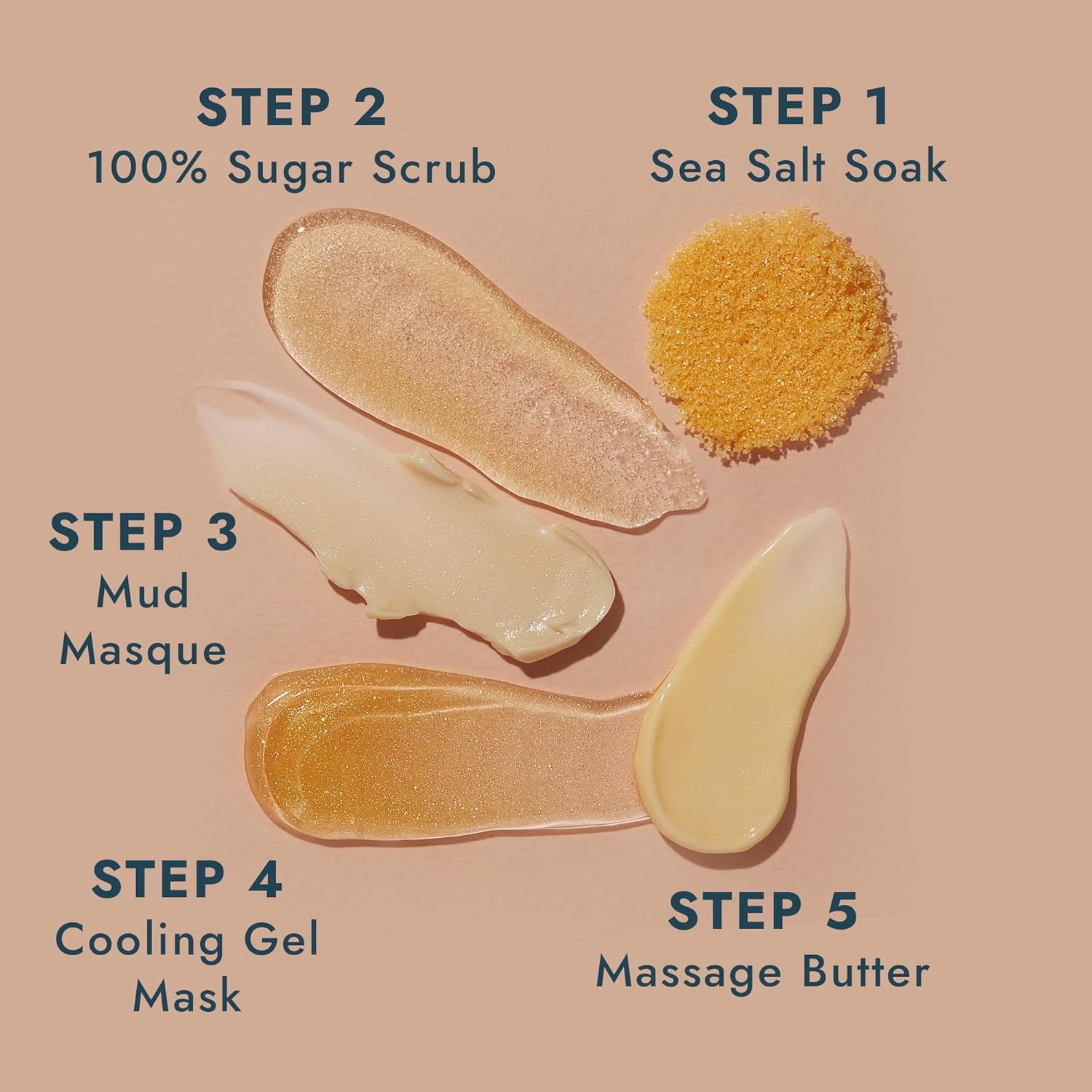 STEP 2
100% Sugar Scrub

STEP 1
Sea Salt Soak

STEP 3
Mud Masque

STEP 4
Cooling Gel Mask

STEP 5
Massage Butter